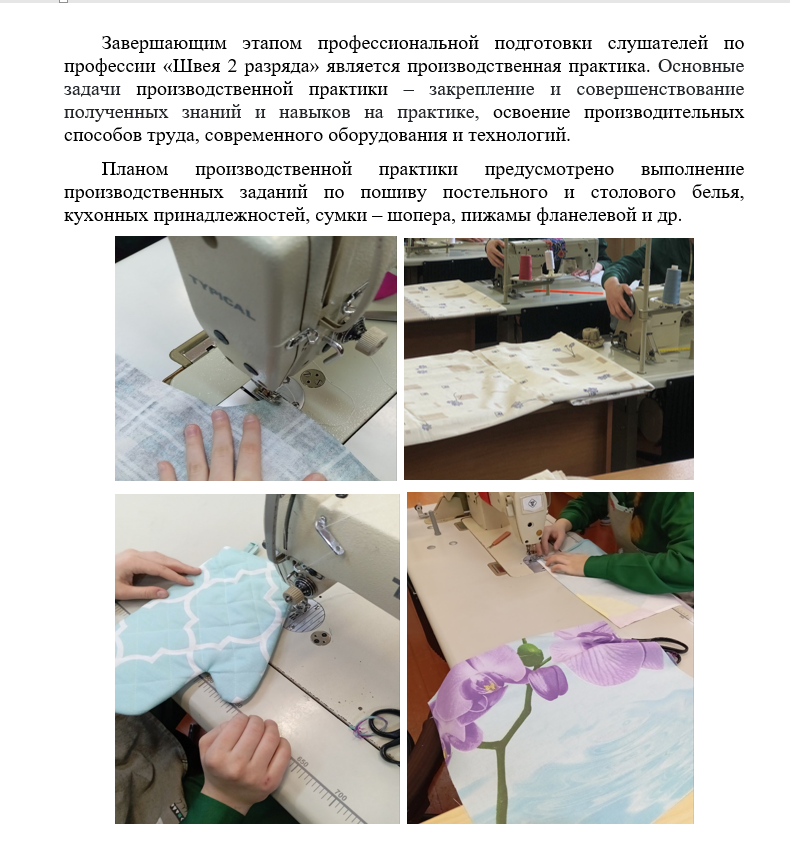 Завершающим этапом профессиональной подготовки слушателей по профессии «Швея 2 разряда» является производственная практика. Основные задачи производственной практики – закрепление и совершенствование полученных знаний и навыков на практике, освоение производительных способов труда, современного оборудования и технологий.

Планом производственной практики предусмотрено выполнение производственных заданий по пошиву постельного и столового белья, кухонных принадлежностей, сумки – шопера, пижамы фланелевой и др.

TYPICAL

650

700